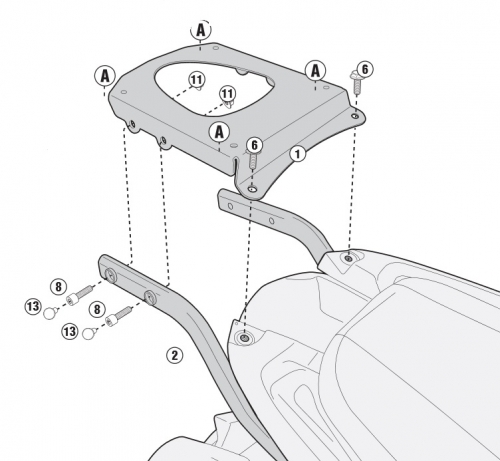 A
A
A
6
11
11
A
6
1
8
13
8
13
2