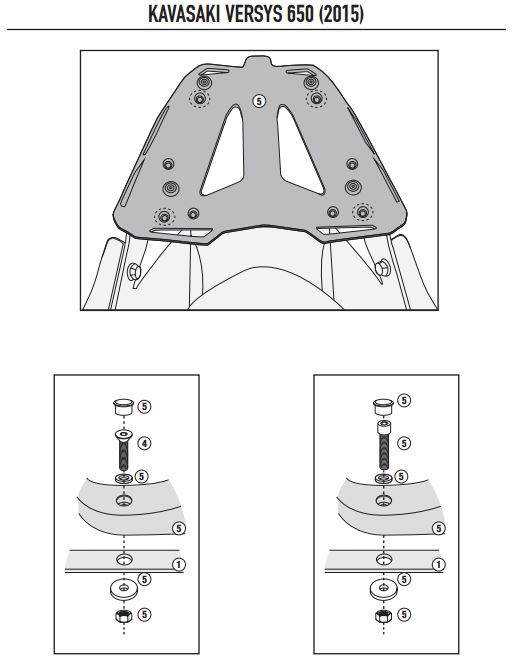 KAVASAKI VERSYS 650 (2015)

5

5
4
5
5
1
5
5

5
5
5
5
1
5
5