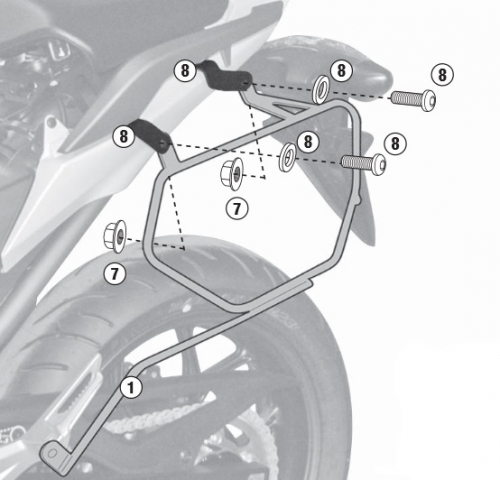 8
8
8
8
8
8
7
7
1