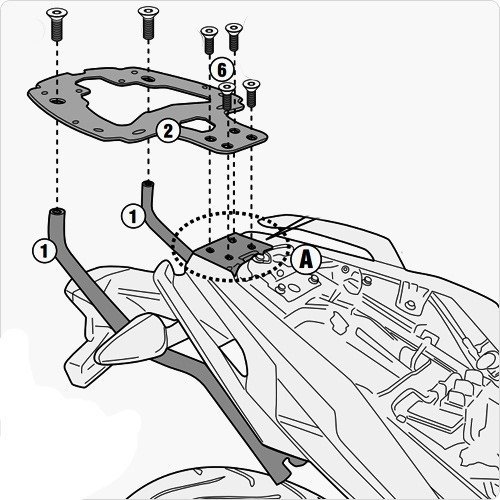 6
2
1
1
A